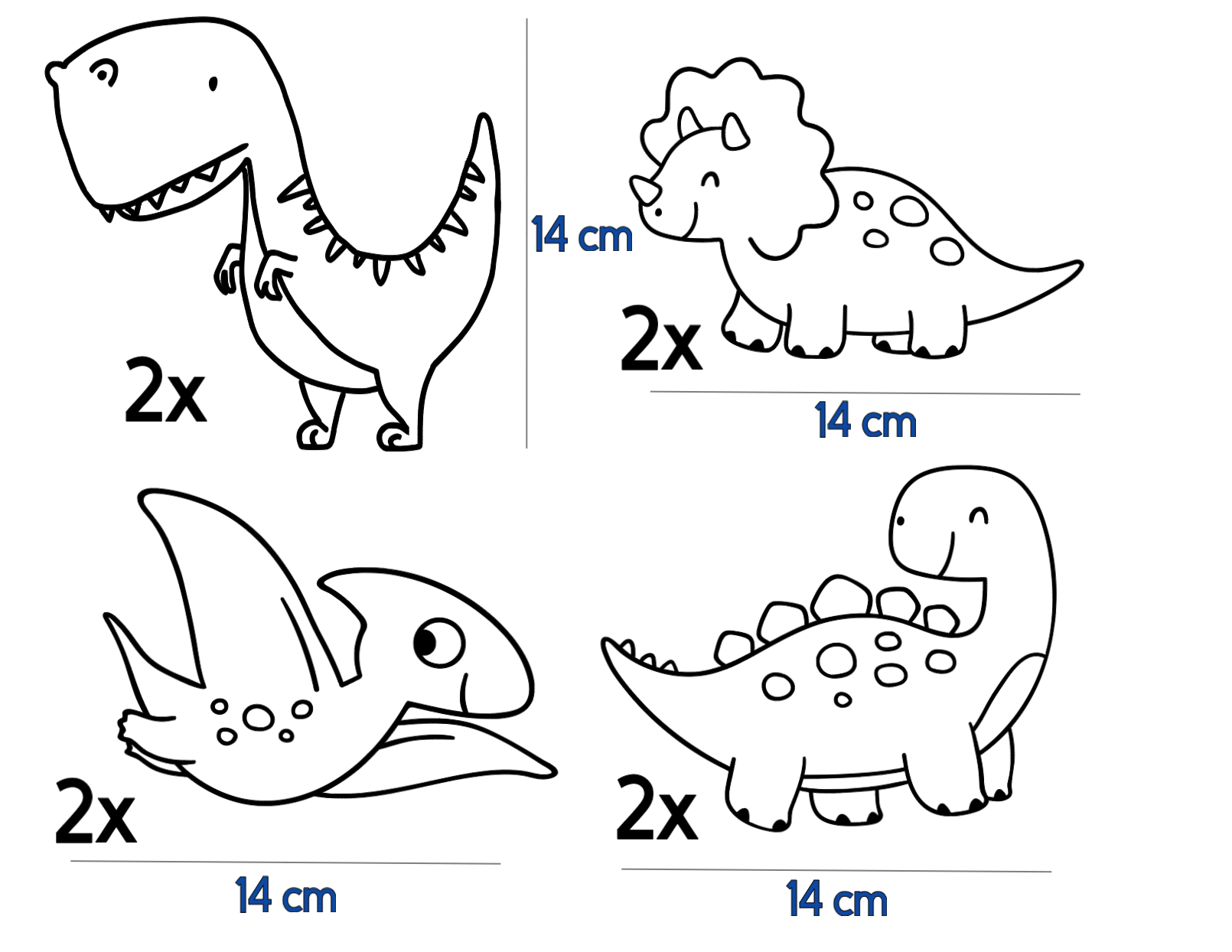 2x

14 cm

2x

14 cm

2x

14 cm

2x

14 cm